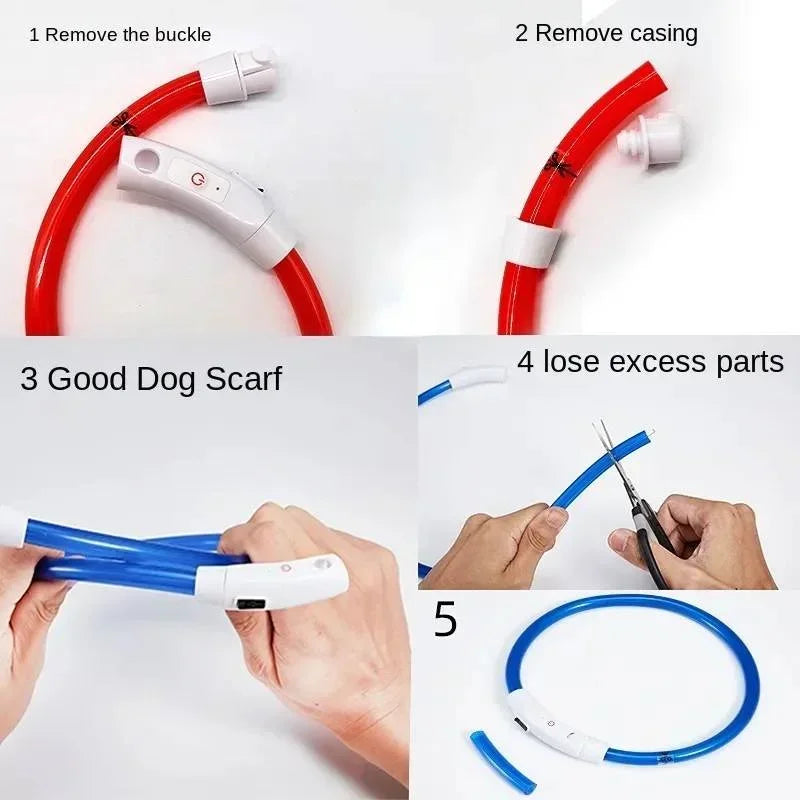 1 Remove the buckle

2 Remove casing

3 Good Dog Scarf

4 lose excess parts

5